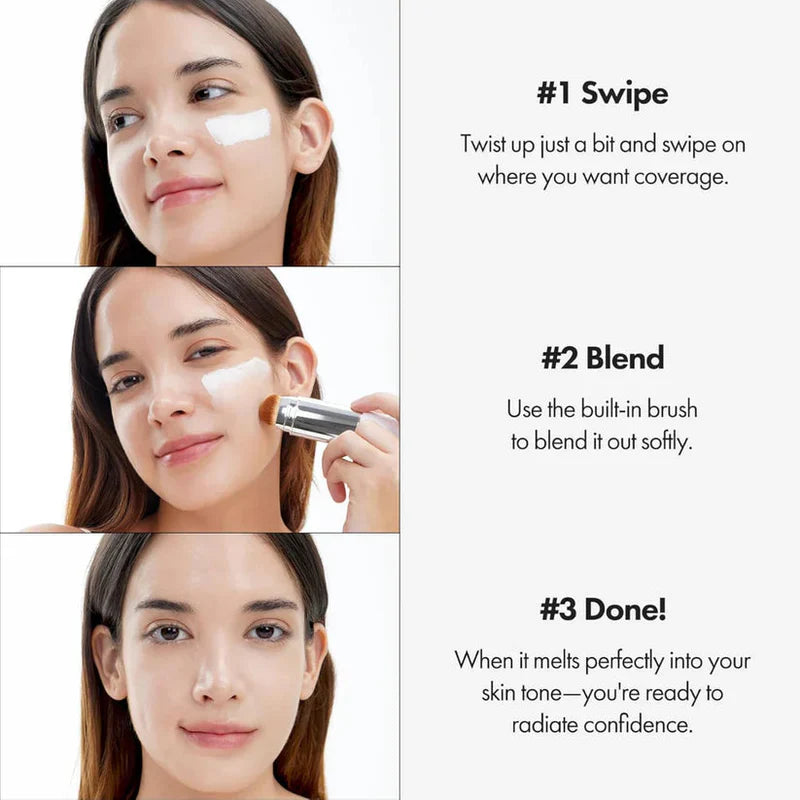 #1 Swipe

Twist up just a bit and swipe on where you want coverage.

#2 Blend

Use the built-in brush to blend it out softly.

#3 Done!

When it melts perfectly into your skin tone—you're ready to radiate confidence.